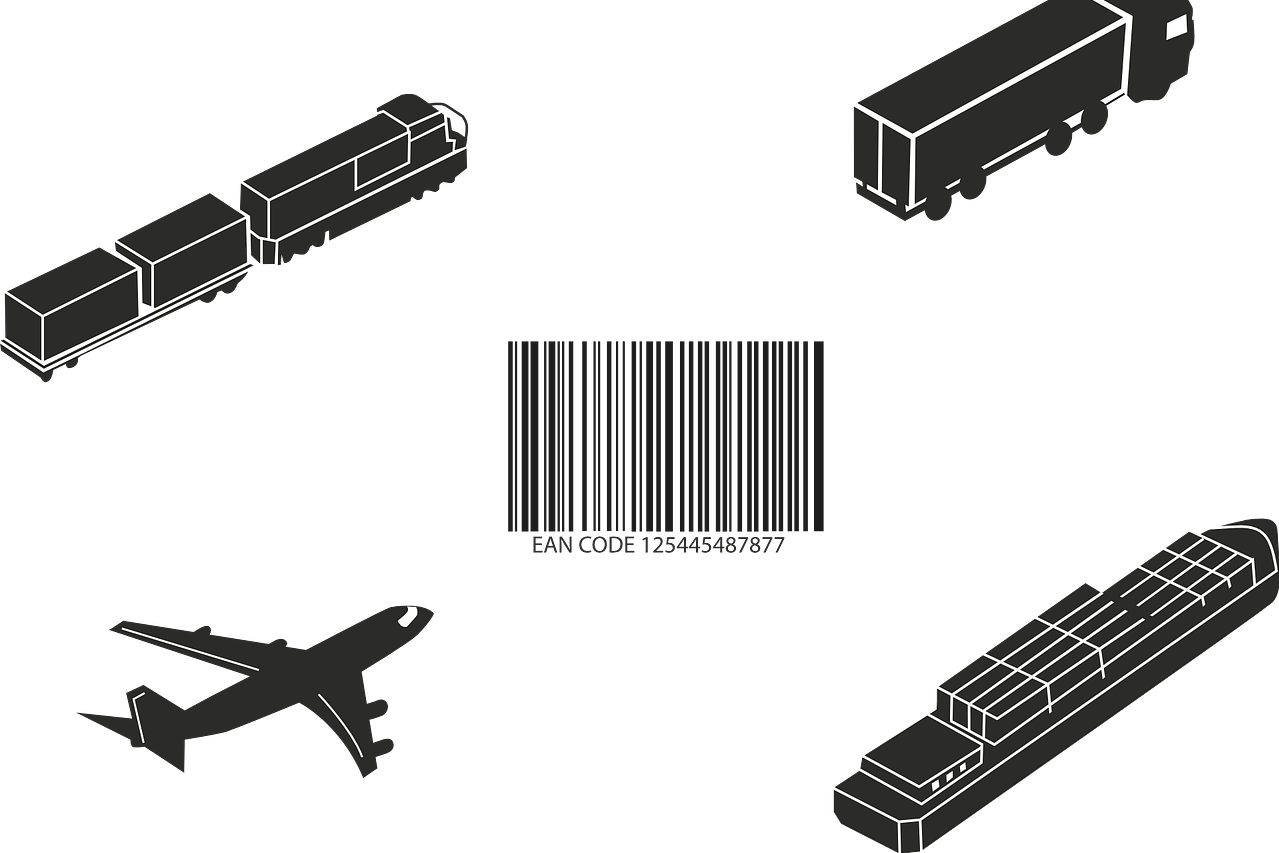 EAN CODE 125445487877